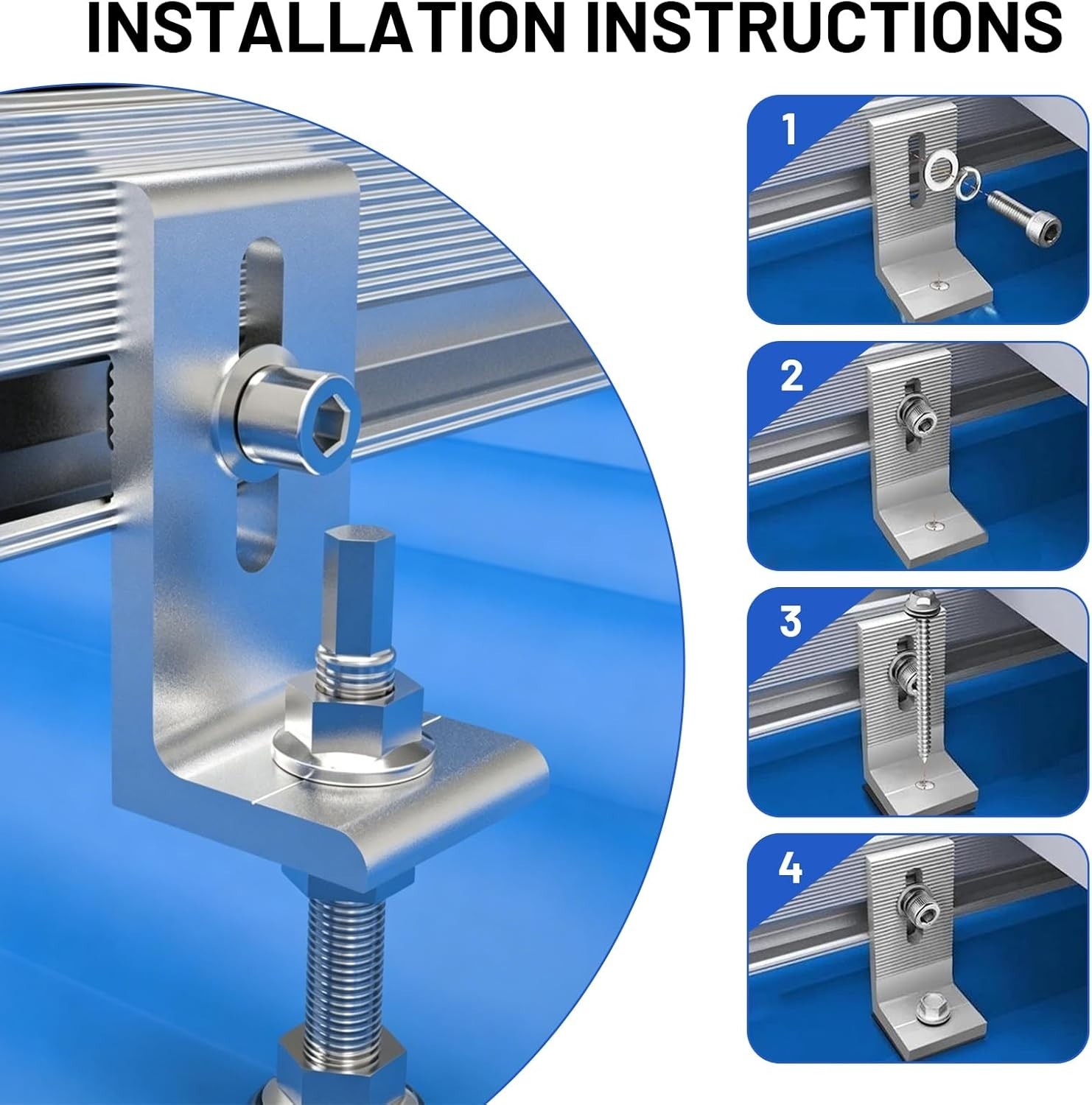 INSTALLATION INSTRUCTIONS

1

2

3

4