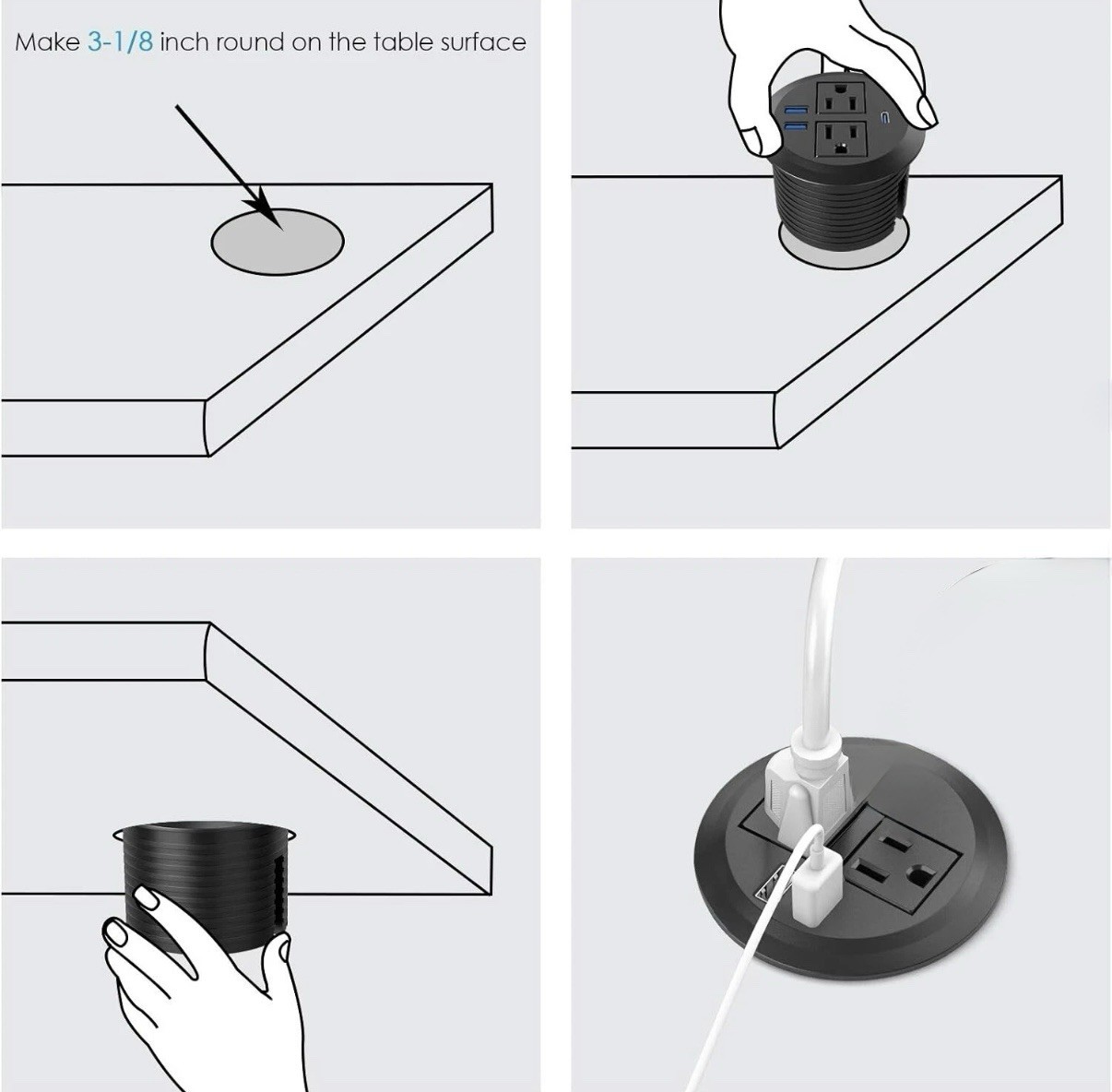 Make 3-1/8 inch round on the table surface