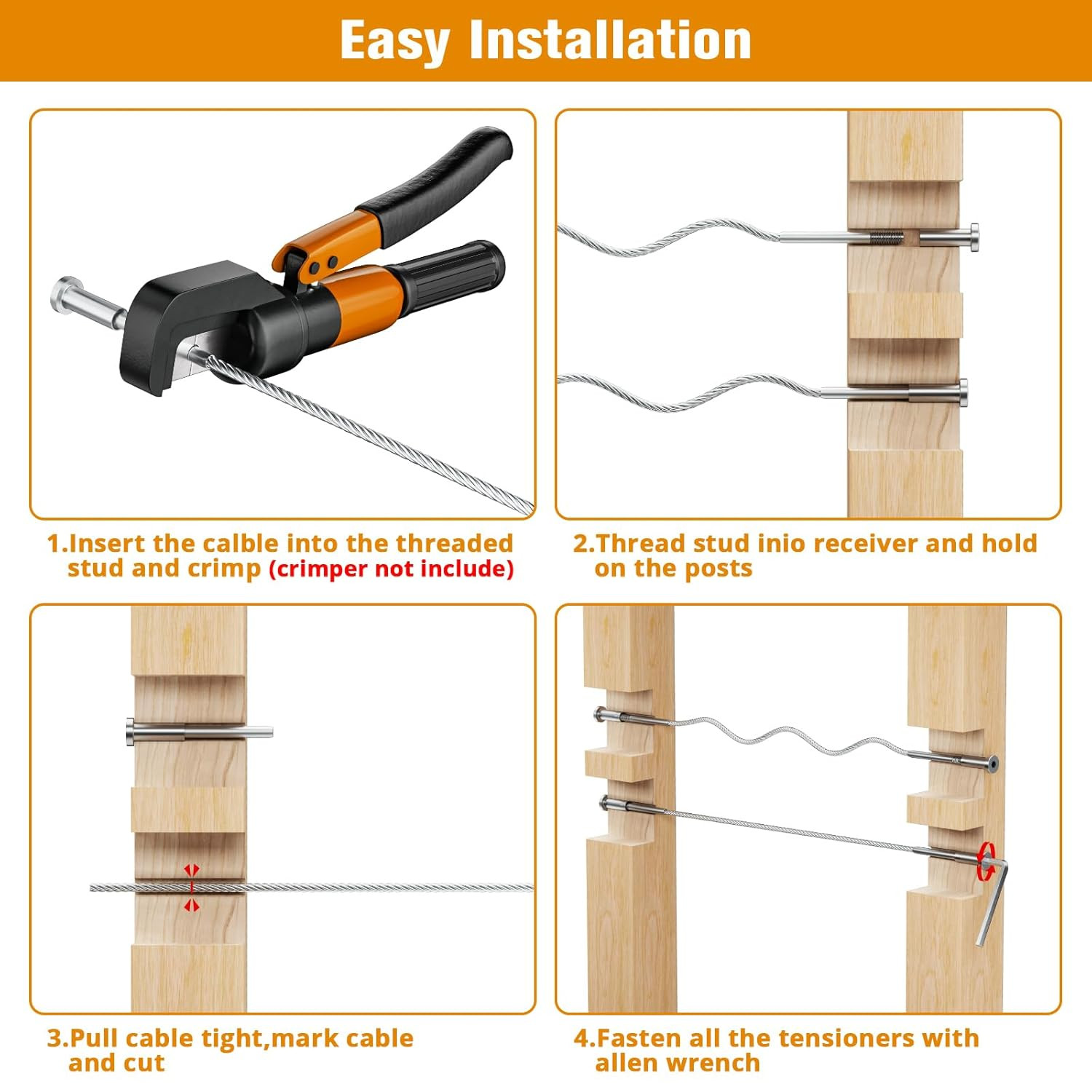 Easy Installation

1.Insert the calble into the threaded stud and crimp (crimper not include)

2.Thread stud inio receiver and hold on the posts

3.Pull cable tight,mark cable and cut

4.Fasten all the tensioners with allen wrench