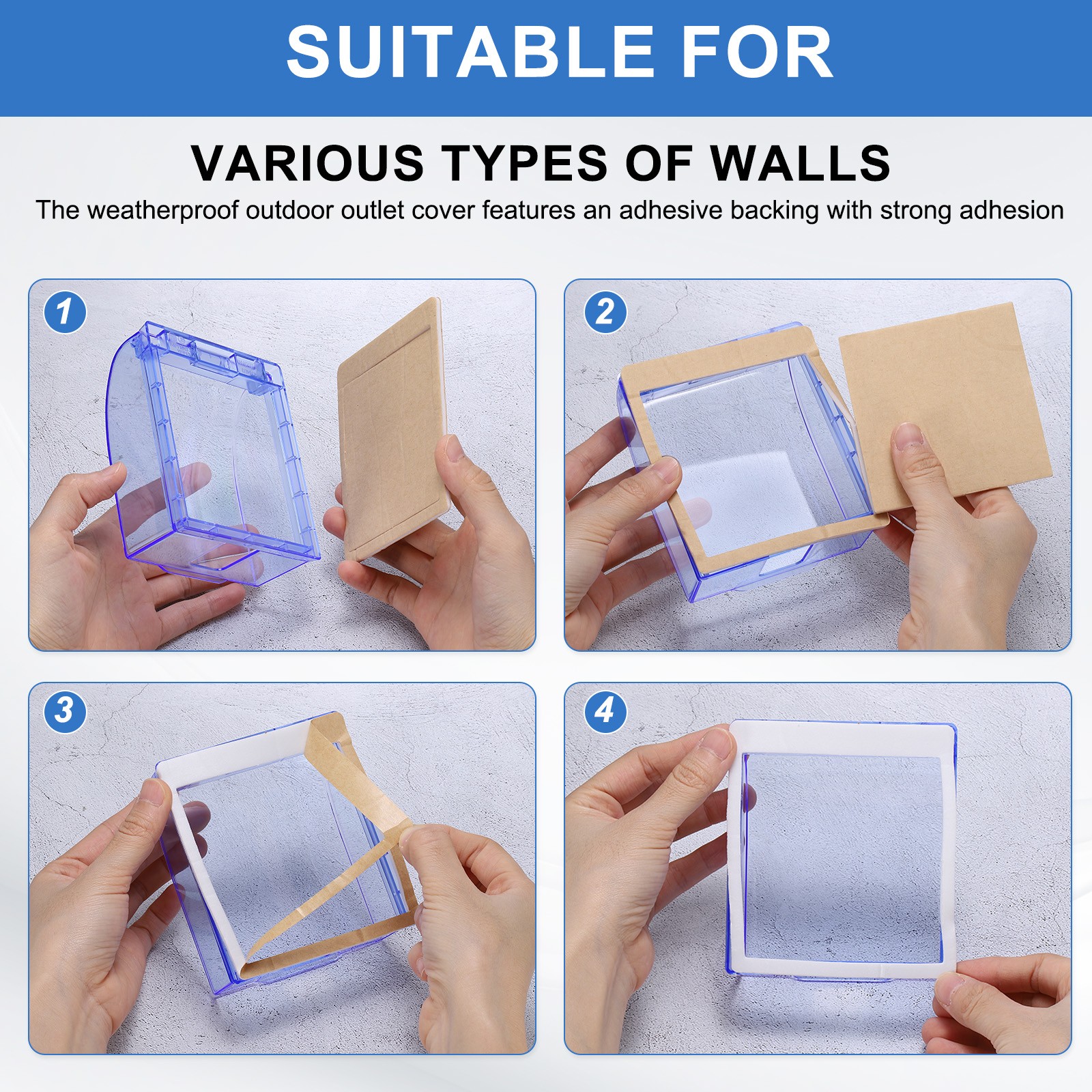 SUITABLE FOR

VARIOUS TYPES OF WALLS

The weatherproof outdoor outlet cover features an adhesive backing with strong adhesion

1

2

3

4