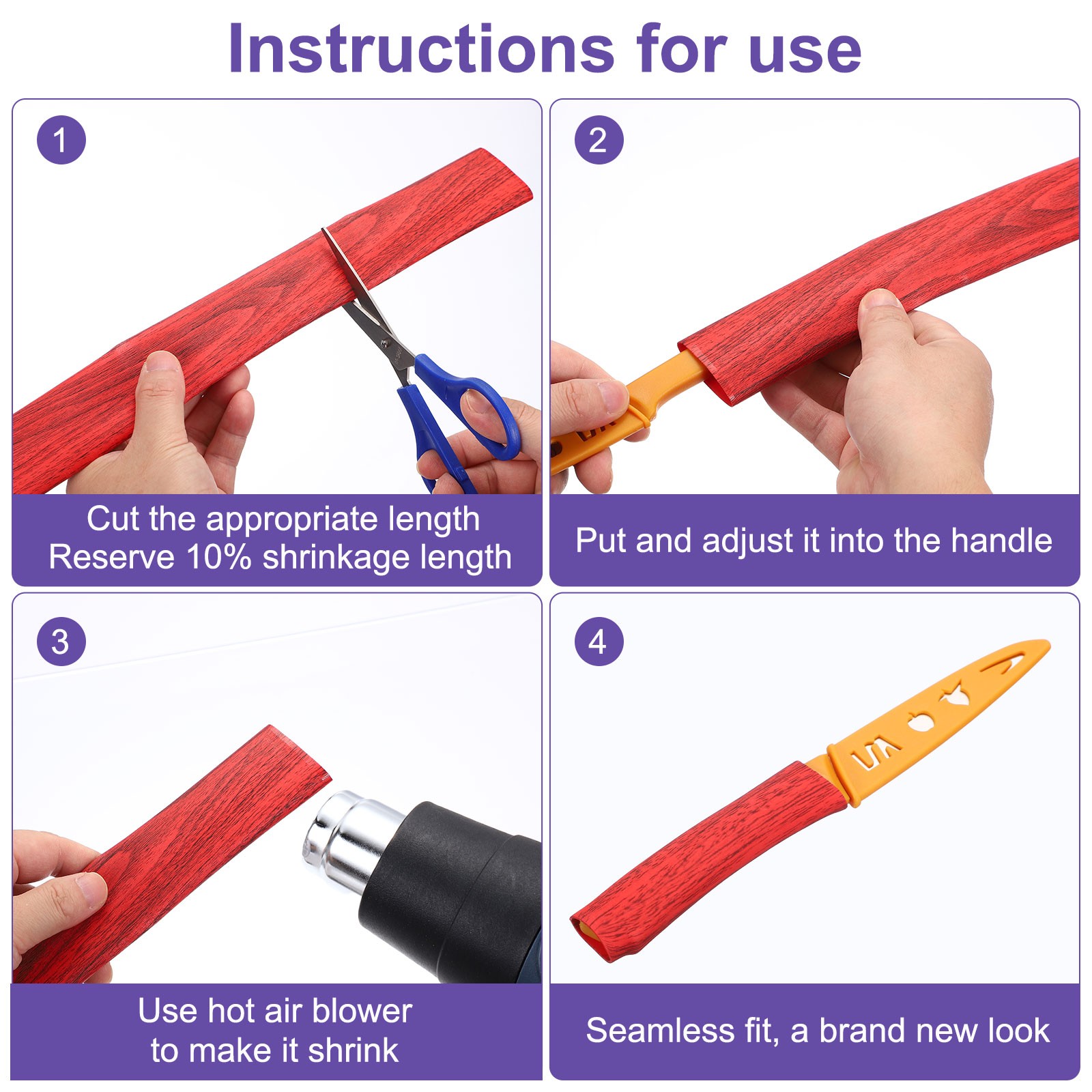 Instructions for use

1

Cut the appropriate length
Reserve 10% shrinkage length

2

Put and adjust it into the handle

3

Use hot air blower
to make it shrink

4

Seamless fit, a brand new look