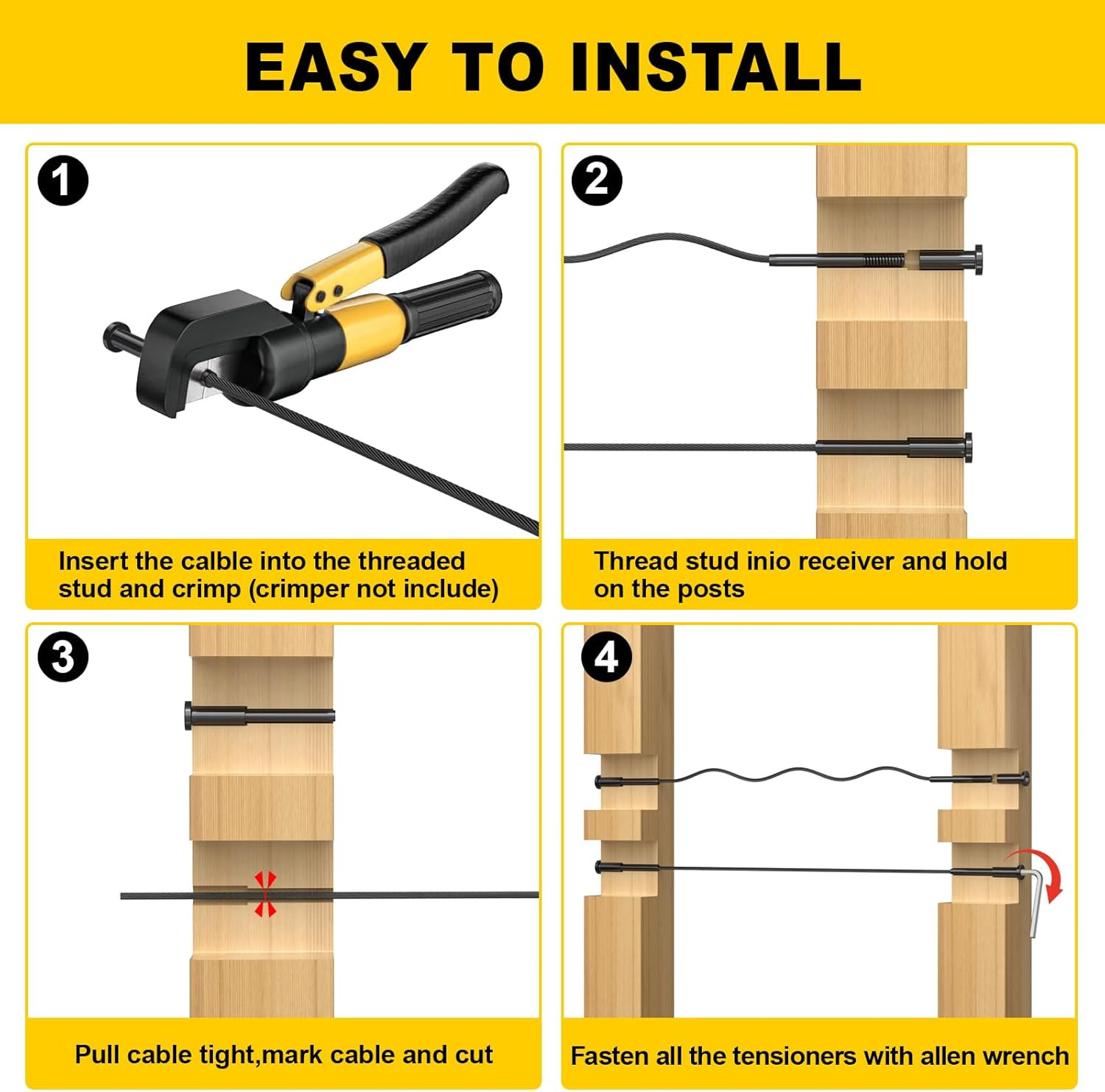 EASY TO INSTALL

1

Insert the calble into the threaded stud and crimp (crimper not include)

2

Thread stud inio receiver and hold on the posts

3

Pull cable tight,mark cable and cut

4

Fasten all the tensioners with allen wrench