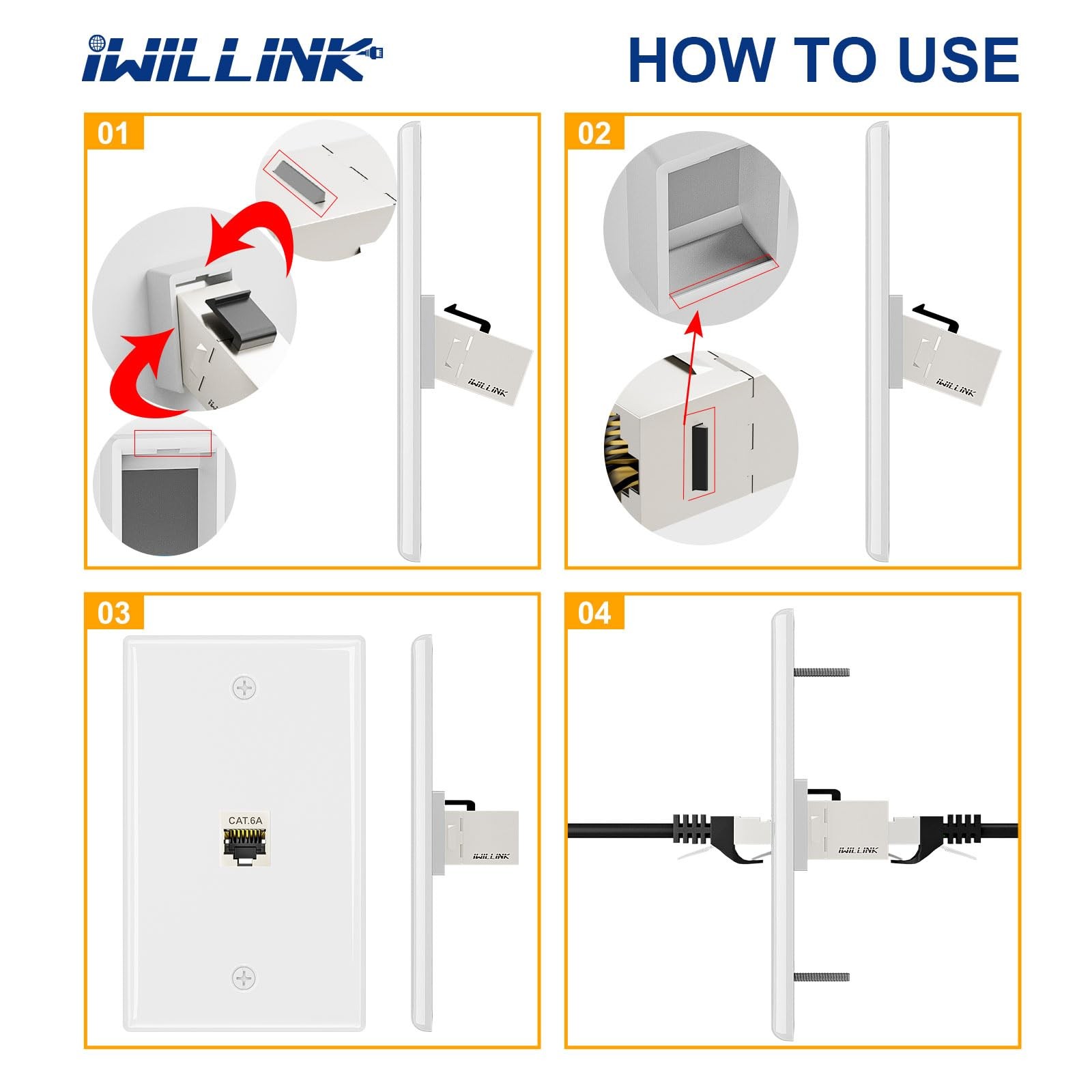 iWILLINK

HOW TO USE

01

iWILLINK

02

iWILLINK

03

CAT.6A

iWILLINK

04

iWILLINK