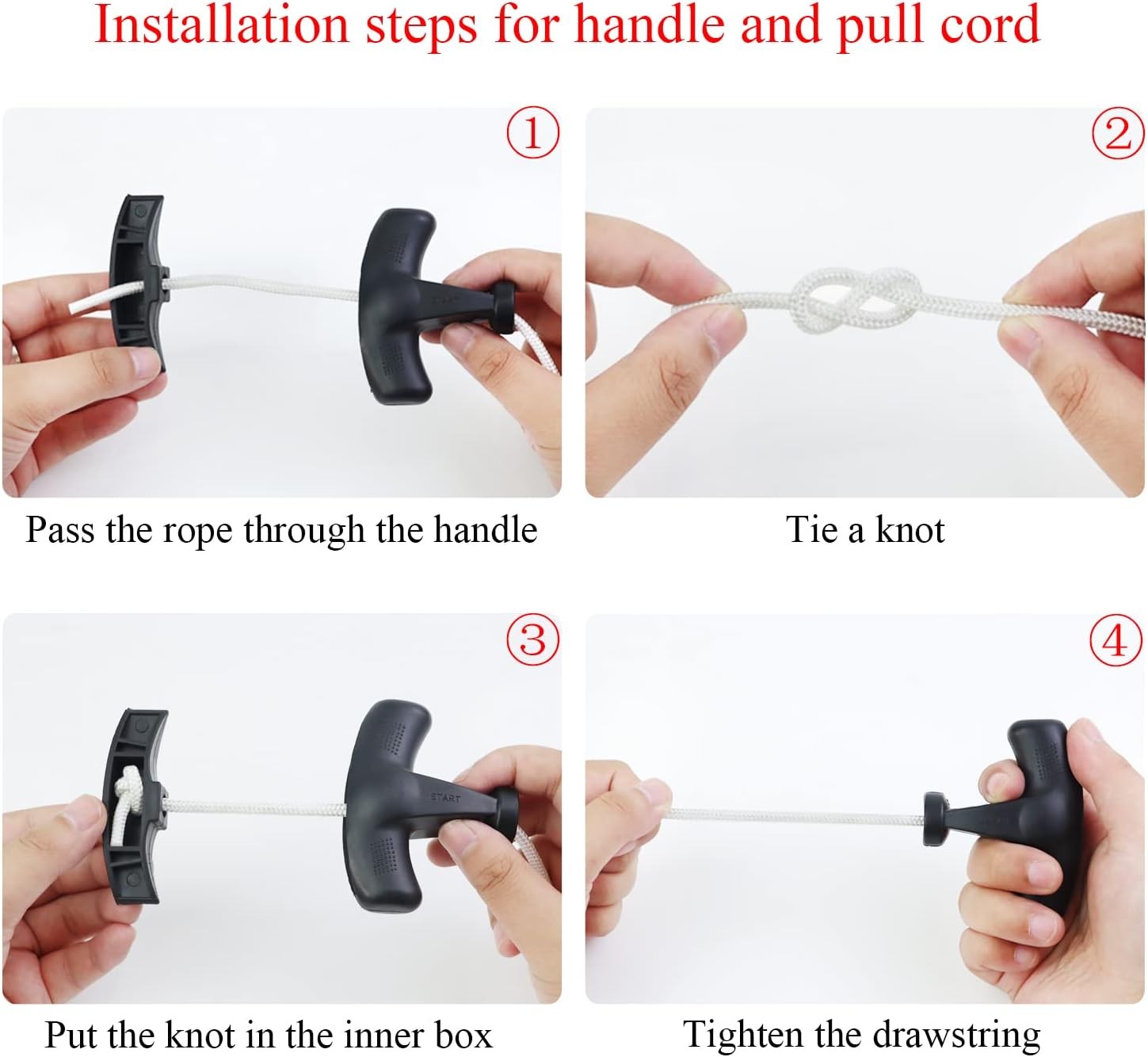 Installation steps for handle and pull cord

①

Pass the rope through the handle

②

Tie a knot

③

START

Put the knot in the inner box

④

Tighten the drawstring