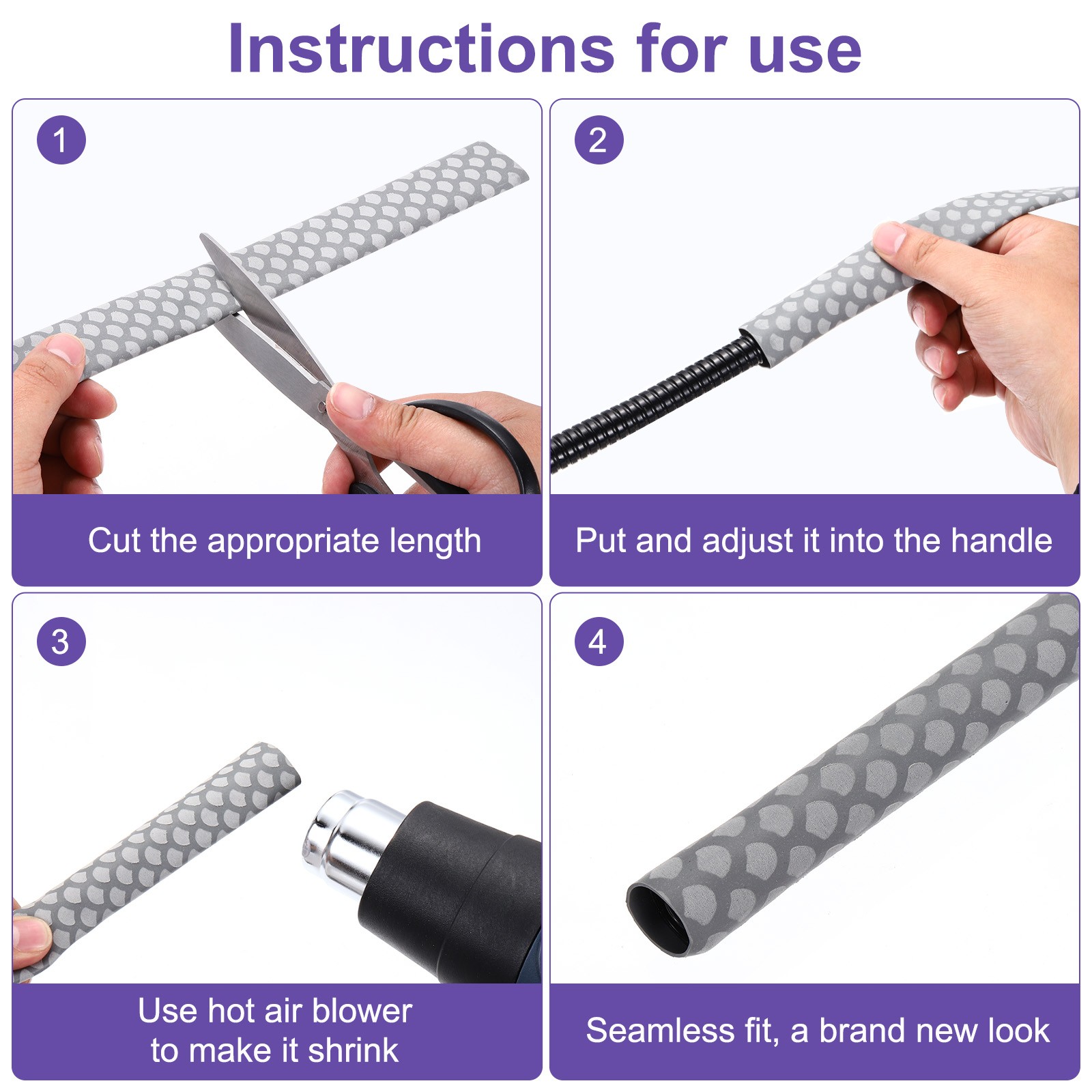 Instructions for use

1

Cut the appropriate length

2

Put and adjust it into the handle

3

Use hot air blower to make it shrink

4

Seamless fit, a brand new look