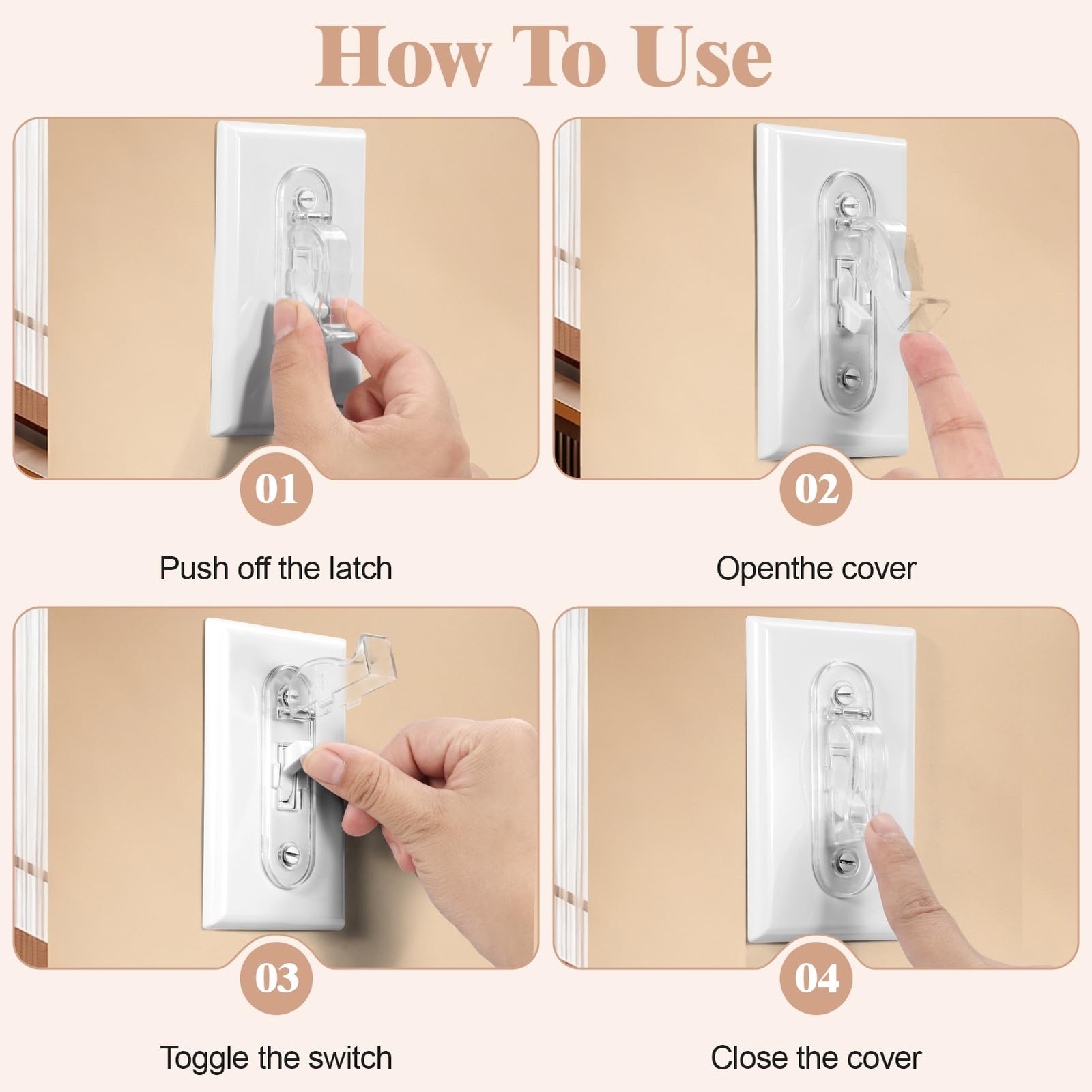 How To Use

01

Push off the latch

02

Openthe cover

03

Toggle the switch

04

Close the cover