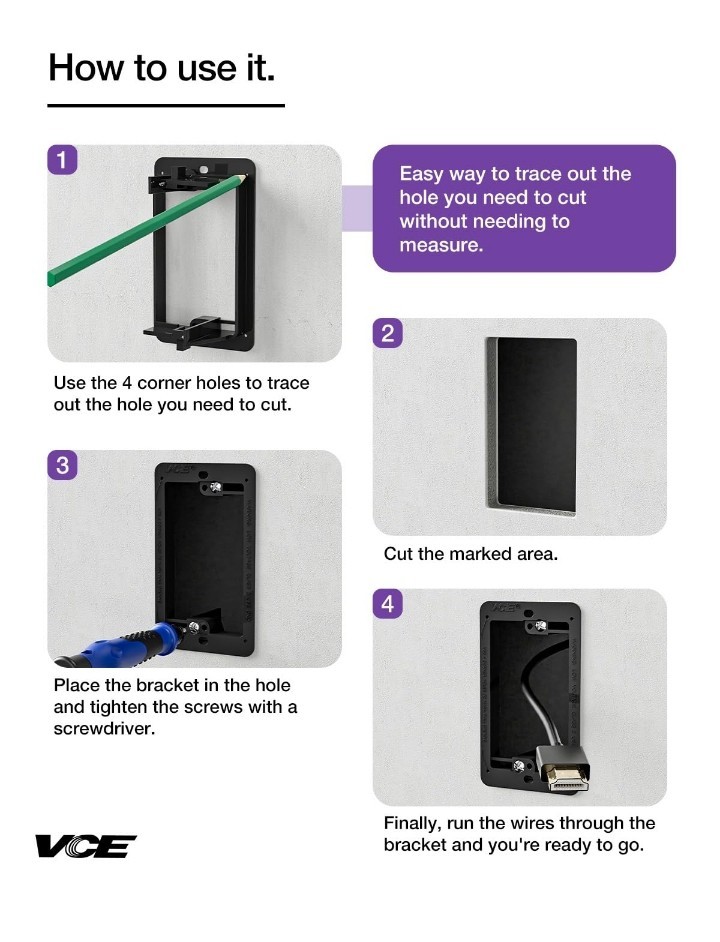 How to use it.

1

Use the 4 corner holes to trace out the hole you need to cut.

Easy way to trace out the hole you need to cut without needing to measure.

2

Cut the marked area.

3

VCE

Place the bracket in the hole and tighten the screws with a screwdriver.

4

VCE

Finally, run the wires through the bracket and you're ready to go.

VCE