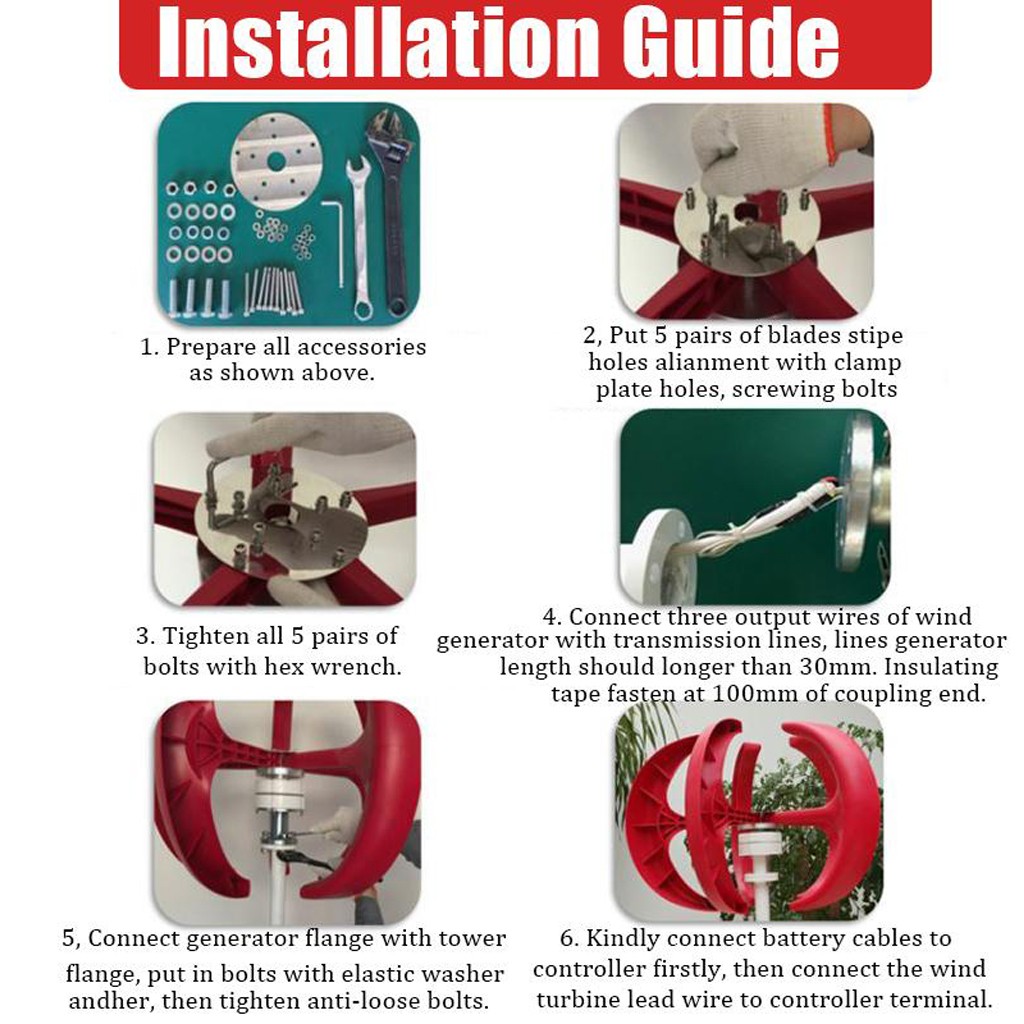 Installation Guide

1. Prepare all accessories as shown above.

2, Put 5 pairs of blades stipe holes alianment with clamp plate holes, screwing bolts

3. Tighten all 5 pairs of bolts with hex wrench.

4. Connect three output wires of wind generator with transmission lines, lines generator length should longer than 30mm. Insulating tape fasten at 100mm of coupling end.

5, Connect generator flange with tower flange, put in bolts with elastic washer andher, then tighten anti-loose bolts.

6. Kindly connect battery cables to controller firstly, then connect the wind turbine lead wire to controller terminal.