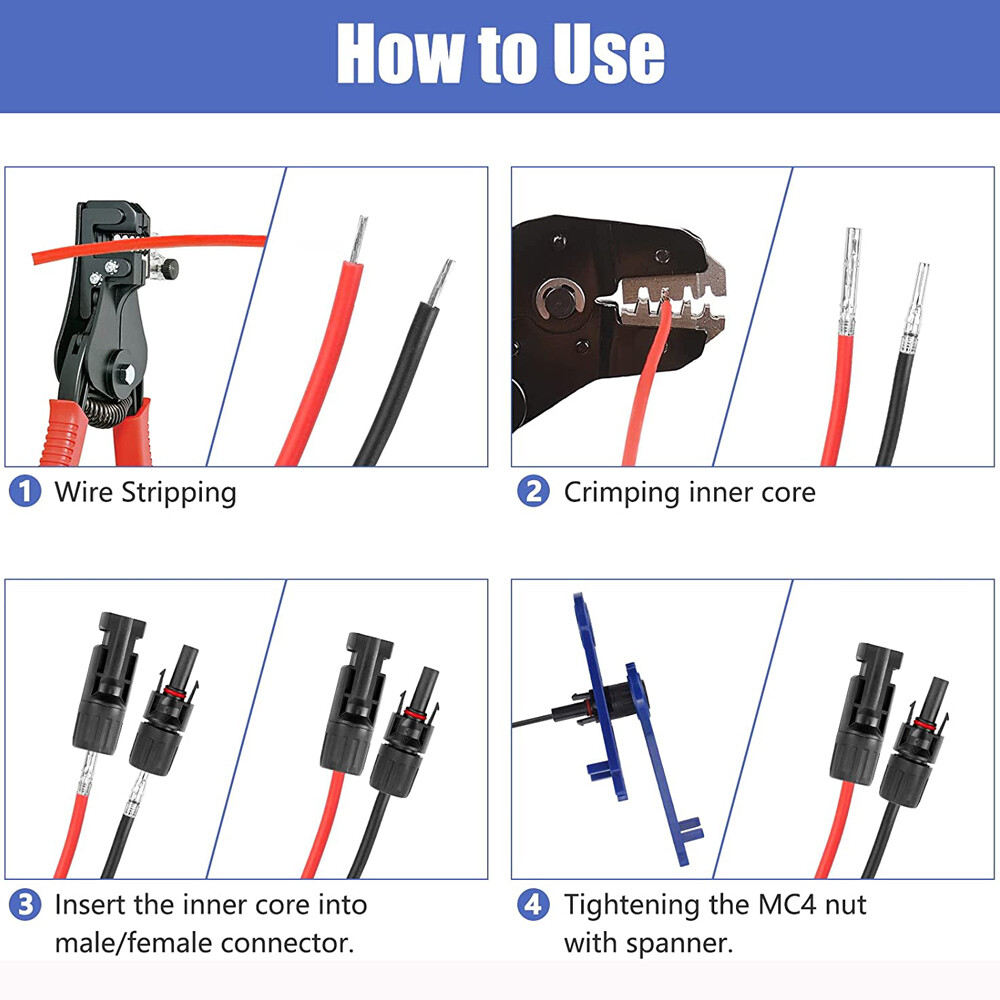 How to Use

1 Wire Stripping

2 Crimping inner core

3 Insert the inner core into male/female connector.

4 Tightening the MC4 nut with spanner.