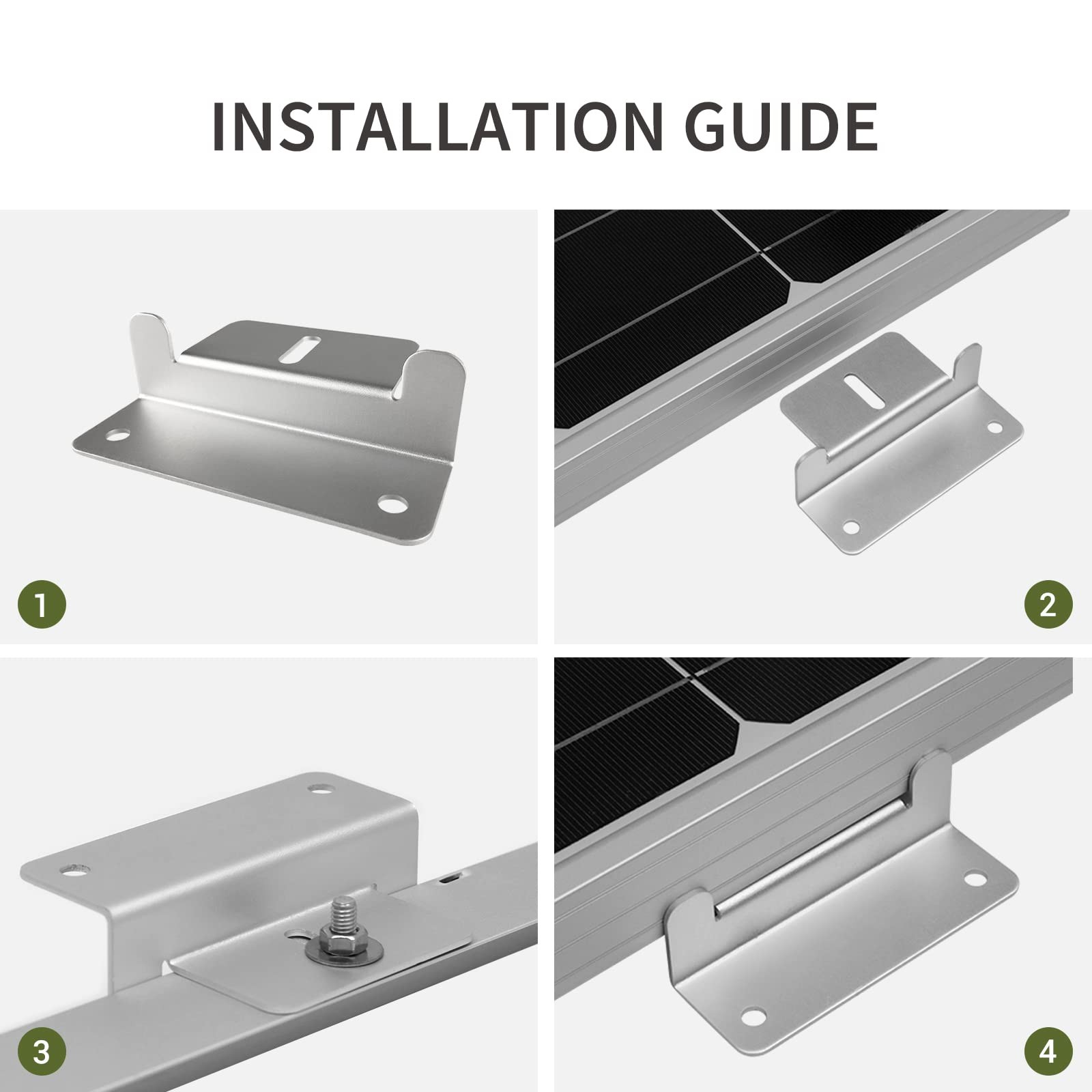 INSTALLATION GUIDE

1

2

3

4