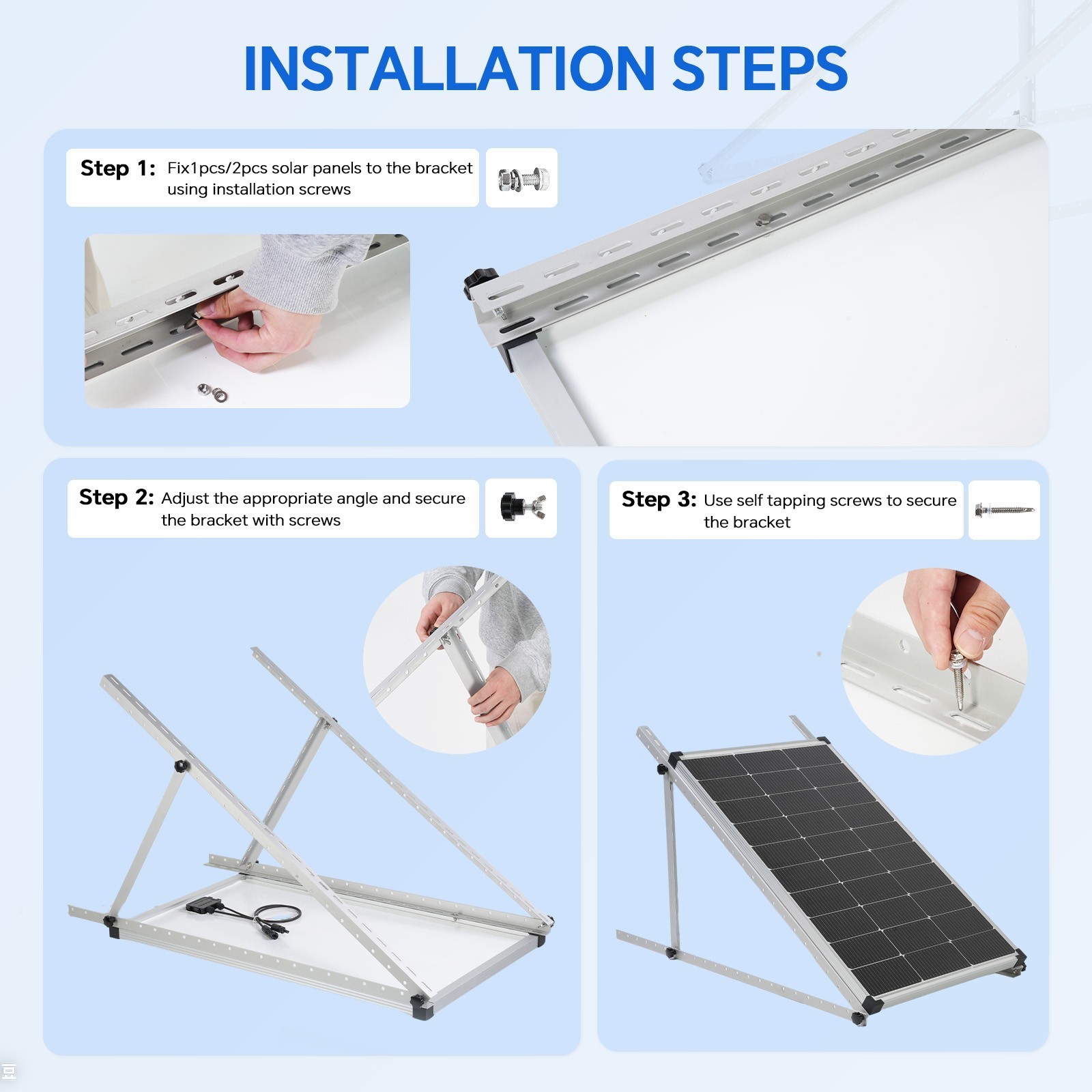 INSTALLATION STEPS

Step 1: Fix1pcs/2pcs solar panels to the bracket using installation screws

Step 2: Adjust the appropriate angle and secure the bracket with screws

Step 3: Use self tapping screws to secure the bracket