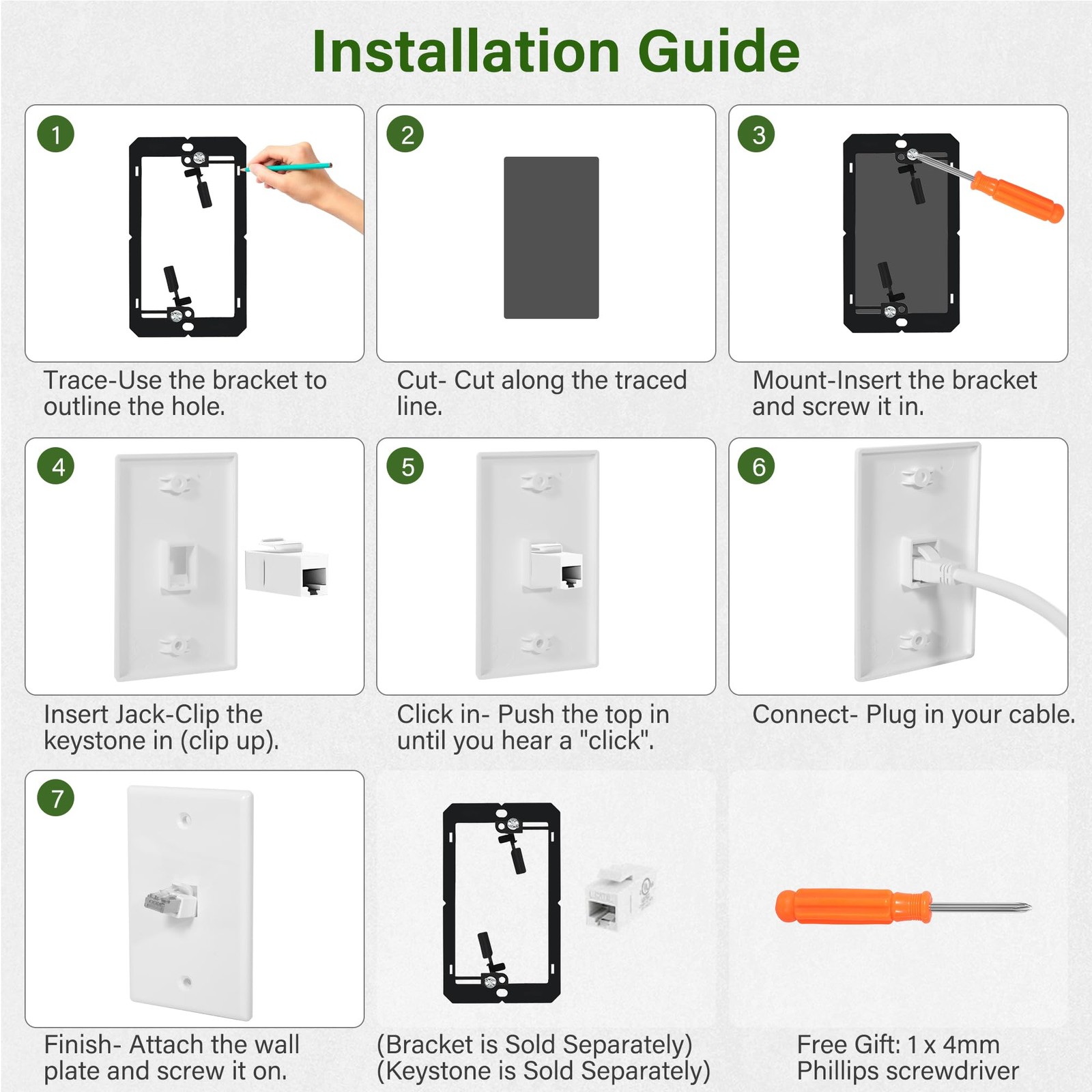 Installation Guide

1

Trace-Use the bracket to outline the hole.

2

Cut- Cut along the traced line.

3

Mount-Insert the bracket and screw it in.

4

Insert Jack-Clip the keystone in (clip up).

5

Click in- Push the top in until you hear a "click".

6

Connect- Plug in your cable.

7

Finish- Attach the wall plate and screw it on.

(Bracket is Sold Separately)
(Keystone is Sold Separately)

Free Gift: 1 x 4mm Phillips screwdriver