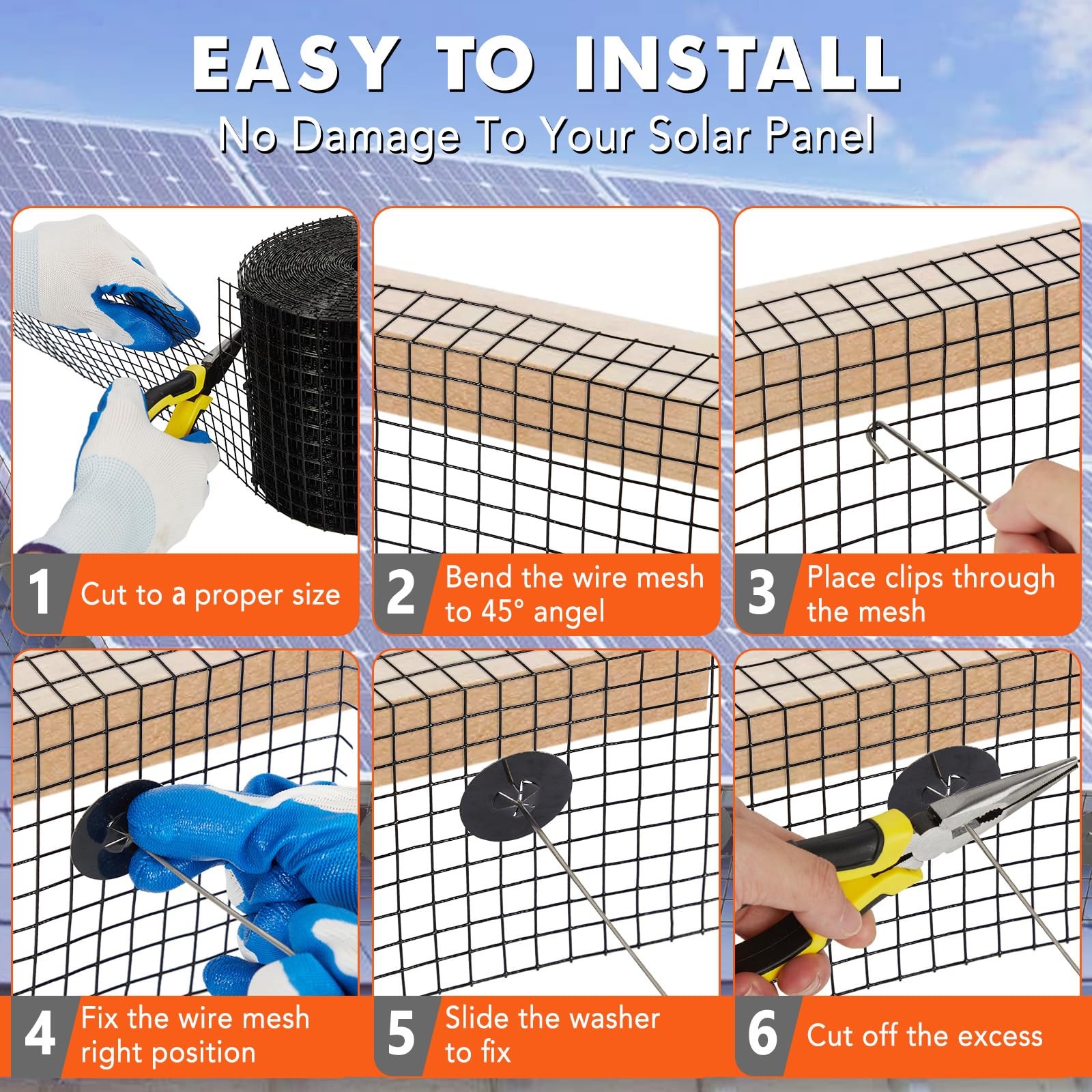 EASY TO INSTALL

No Damage To Your Solar Panel

1 Cut to a proper size

2 Bend the wire mesh to 45° angel

3 Place clips through the mesh

4 Fix the wire mesh right position

5 Slide the washer to fix

6 Cut off the excess