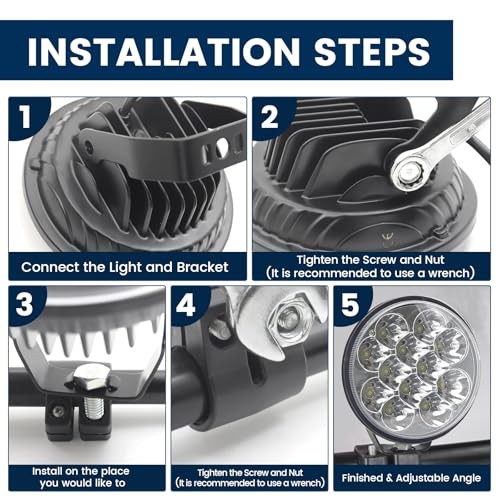 INSTALLATION STEPS

1

Connect the Light and Bracket

2

Tighten the Screw and Nut
(It is recommended to use a wrench)

3

Install on the place you would like to

4

Tighten the Screw and Nut
(It is recommended to use a wrench)

5

Finished & Adjustable Angle