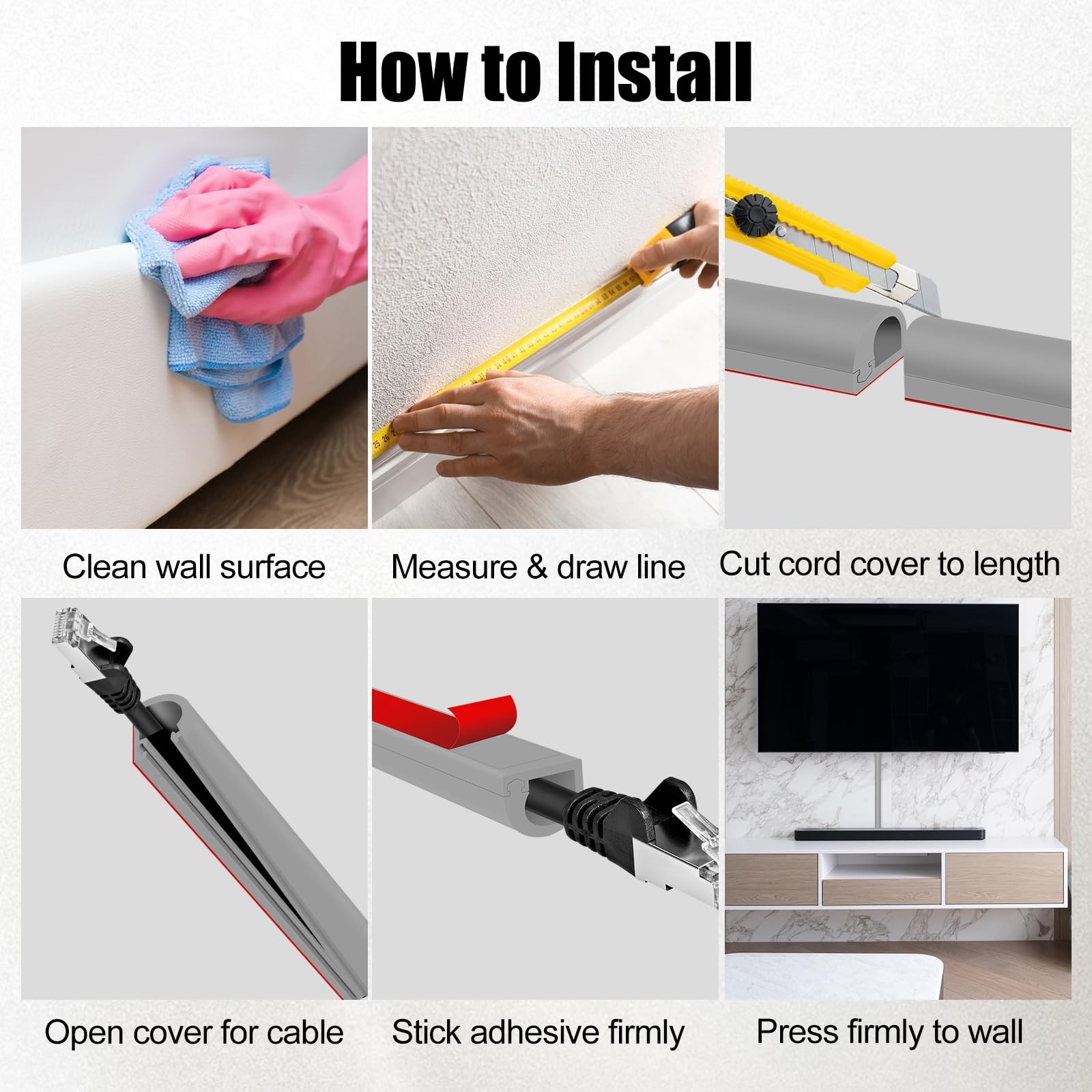 How to Install

Clean wall surface

Measure & draw line

Cut cord cover to length

Open cover for cable

Stick adhesive firmly

Press firmly to wall